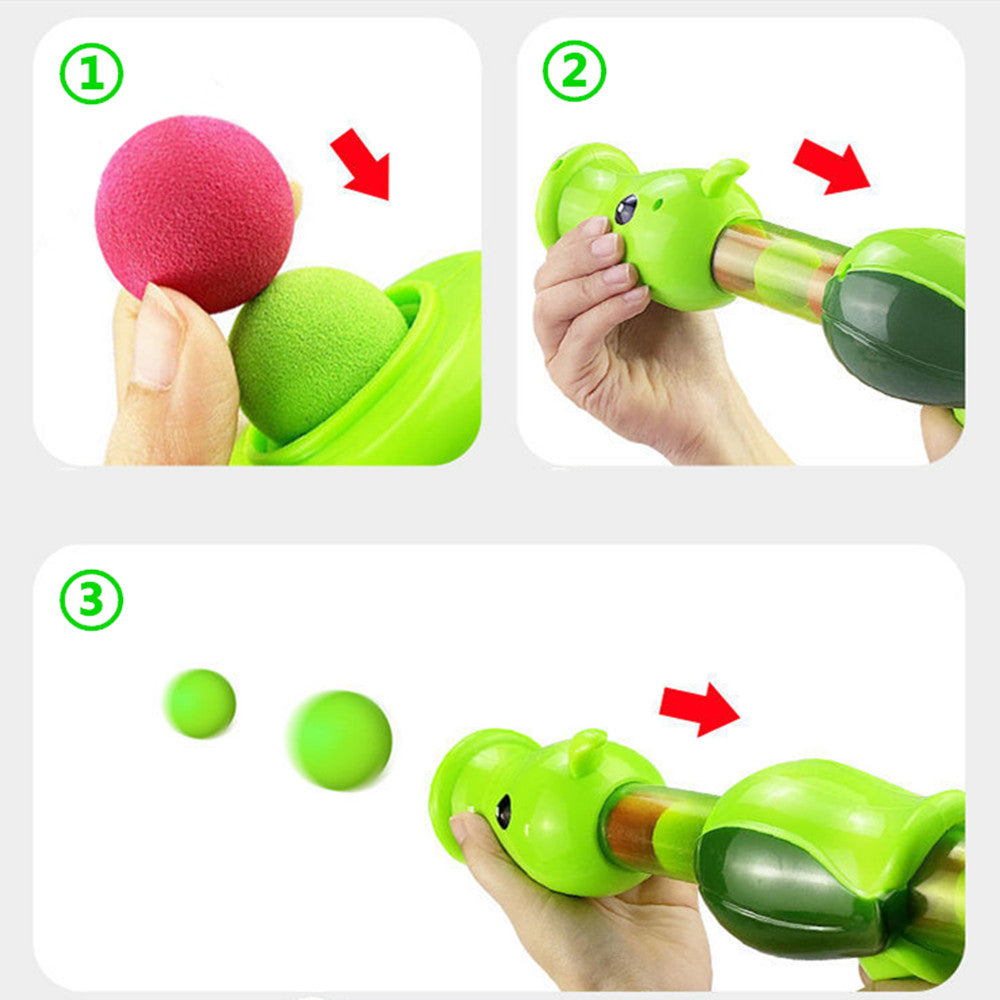 ①

②

③