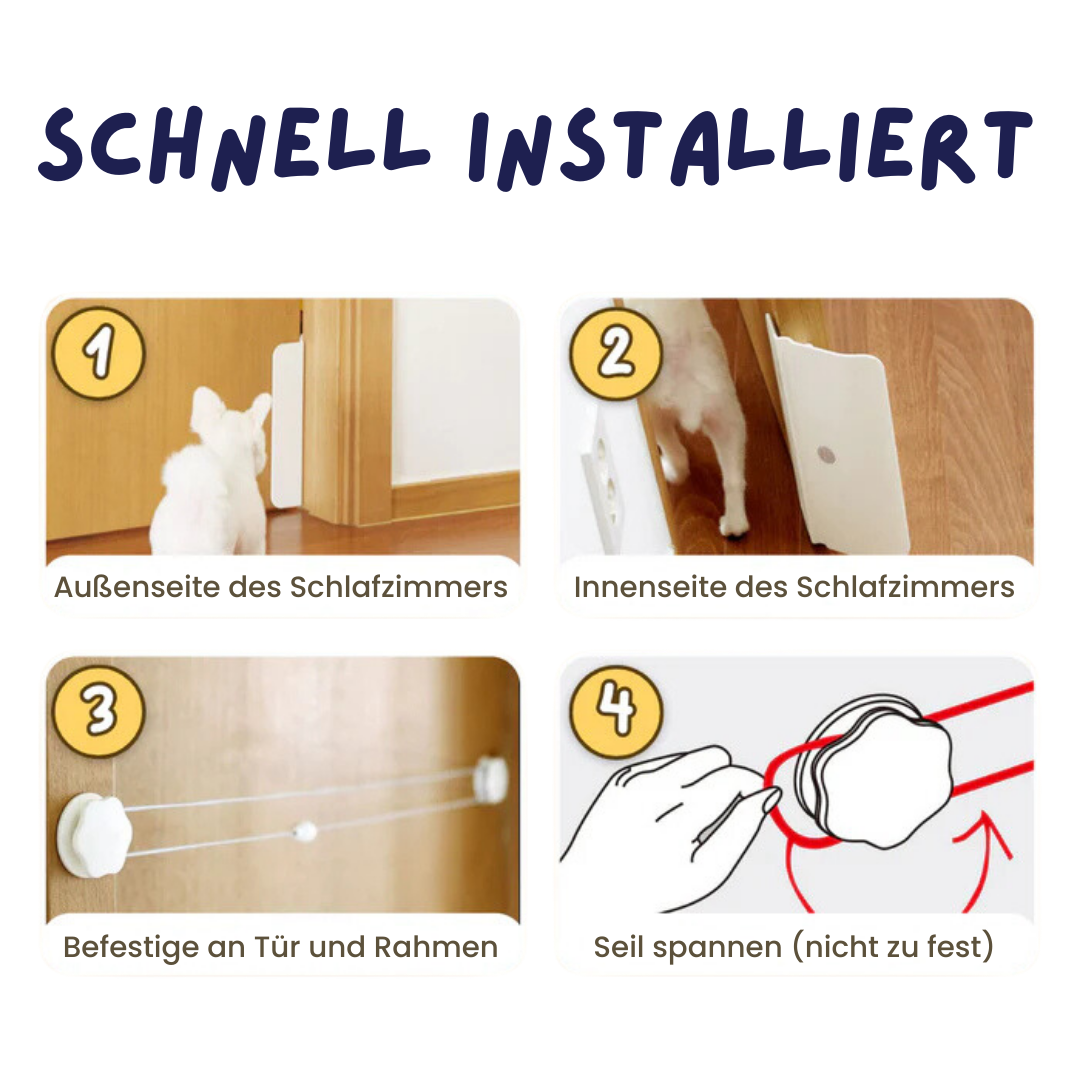 SCHNELL INSTALLIERT

1
Außenseite des Schlafzimmers

2
Innenseite des Schlafzimmers

3
Befestige an Tür und Rahmen

4
Seil spannen (nicht zu fest)